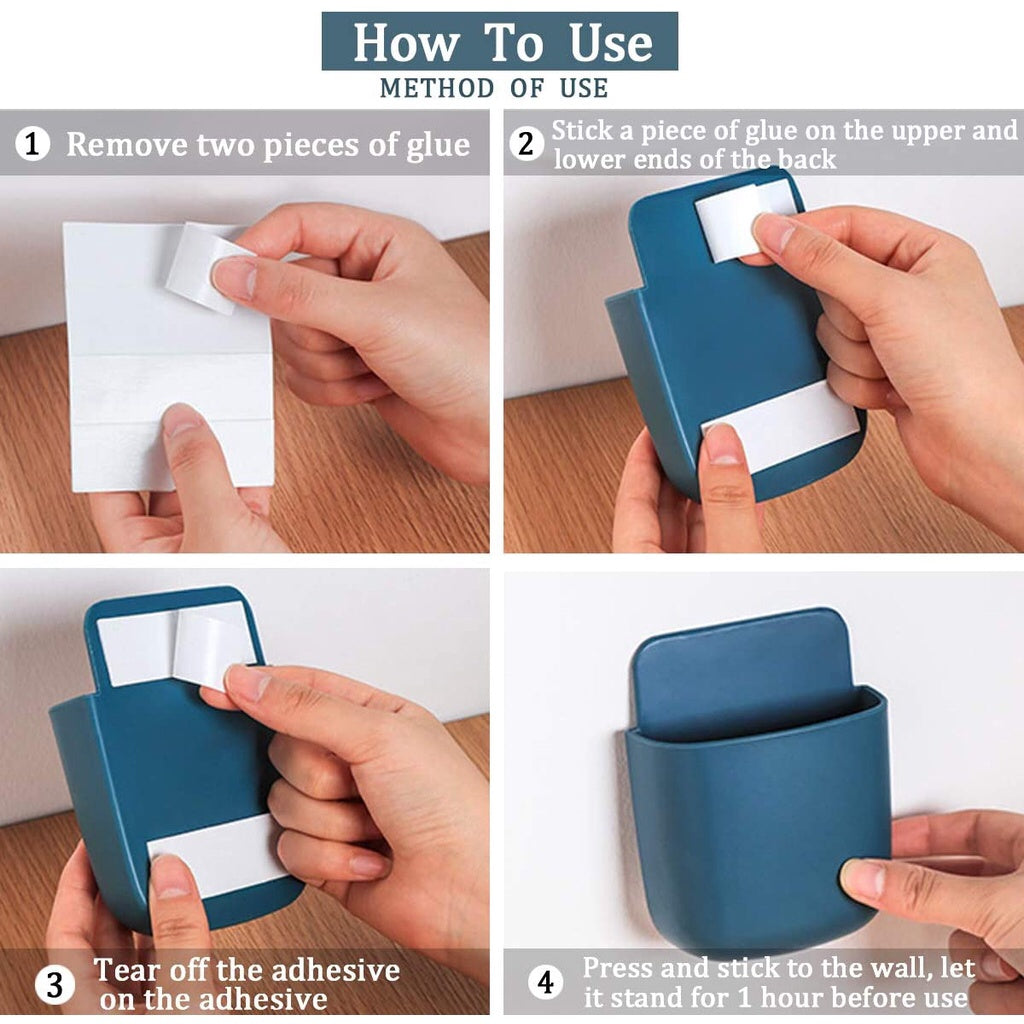 How To Use
METHOD OF USE

1 Remove two pieces of glue

2 Stick a piece of glue on the upper and lower ends of the back

3 Tear off the adhesive on the adhesive

4 Press and stick to the wall, let it stand for 1 hour before use