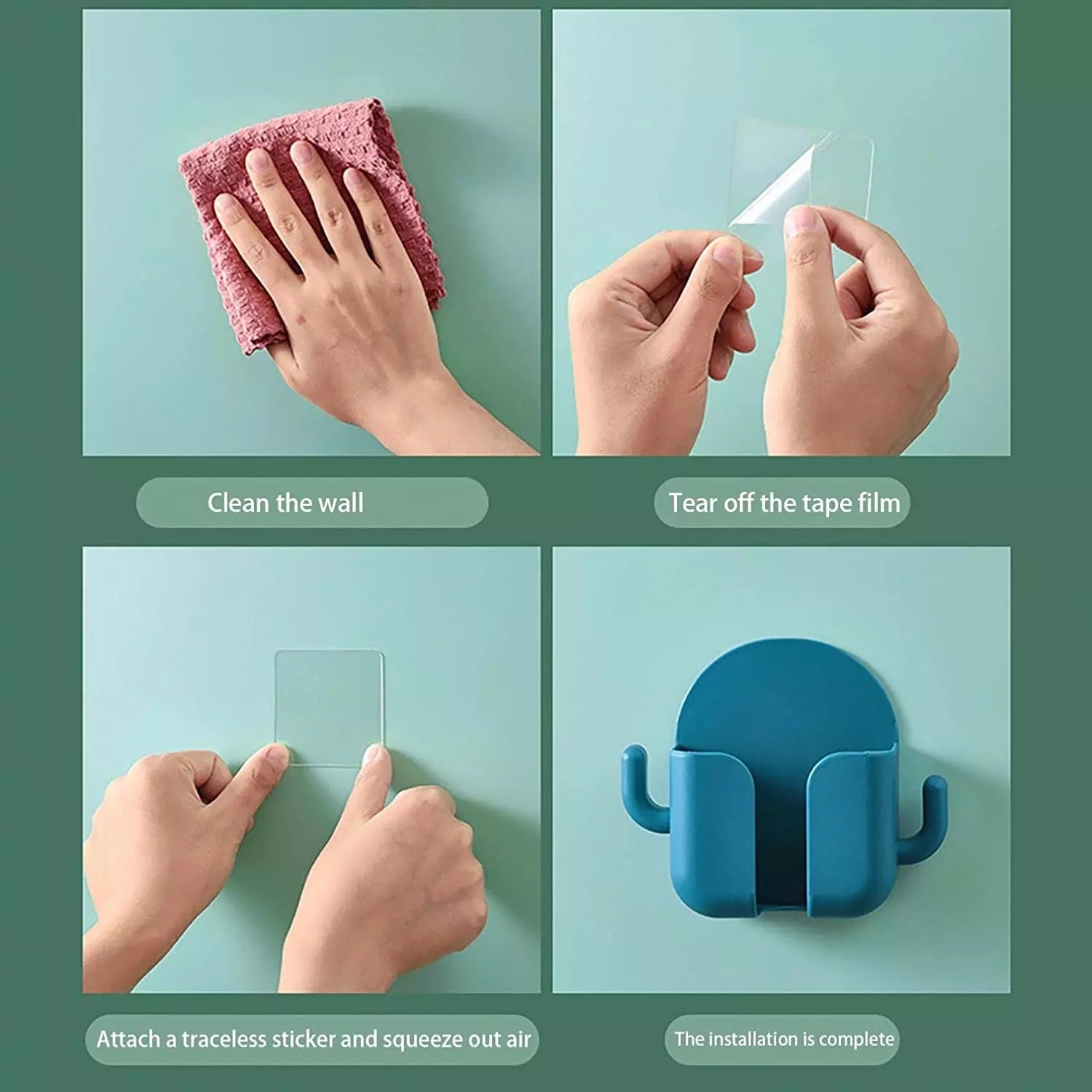 Clean the wall

Tear off the tape film

Attach a traceless sticker and squeeze out air

The installation is complete