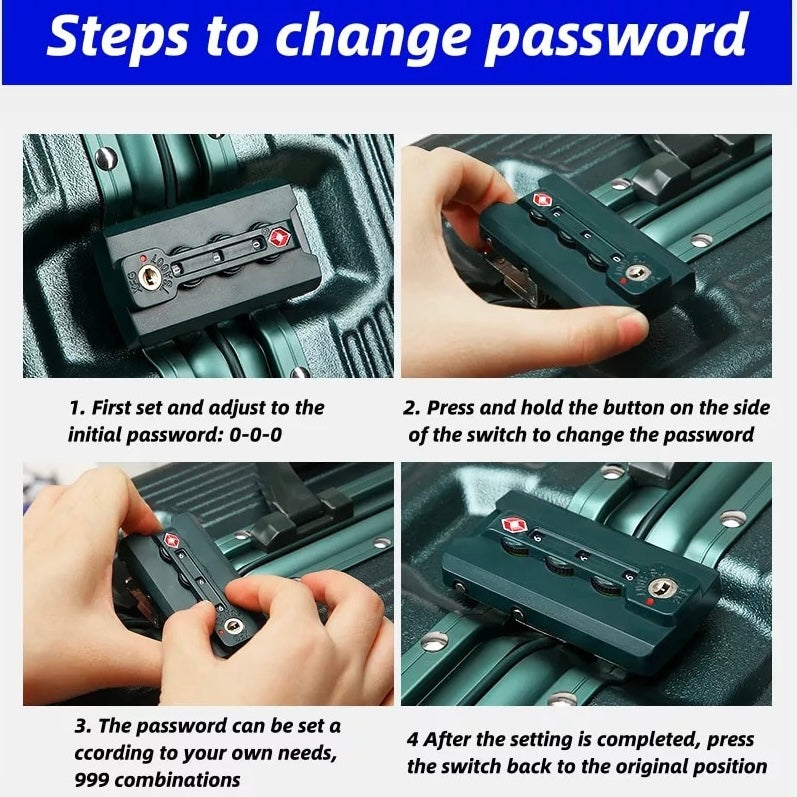 Steps to change password

1. First set and adjust to the initial password: 0-0-0

2. Press and hold the button on the side of the switch to change the password

3. The password can be set a ccording to your own needs, 999 combinations

4 After the setting is completed, press the switch back to the original position