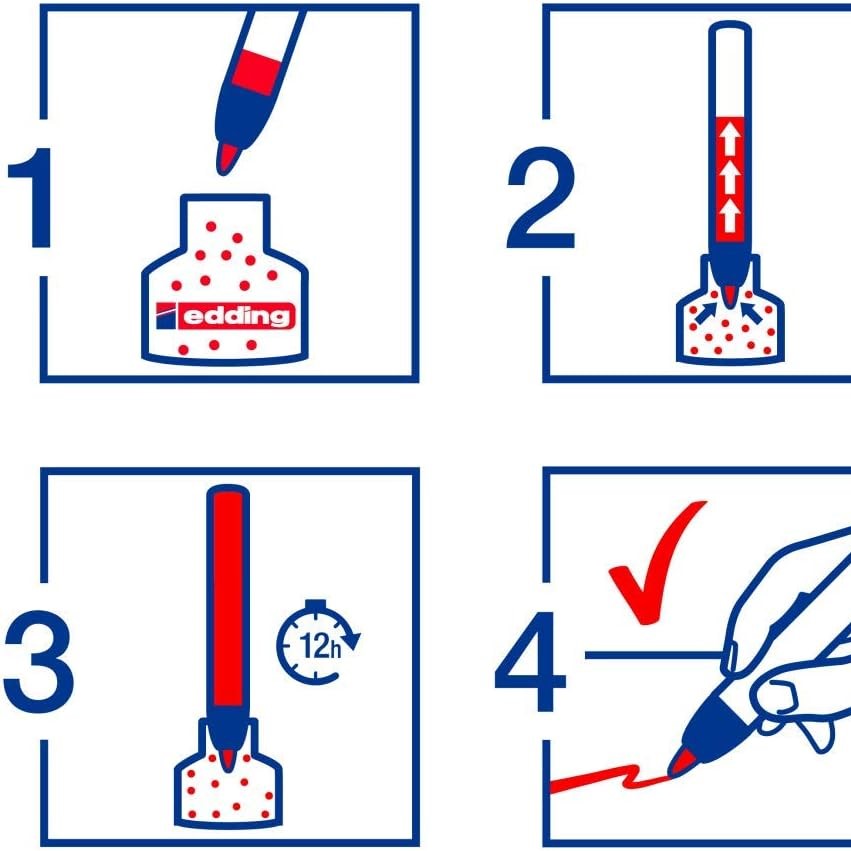 1

edding

2

3

12h

4